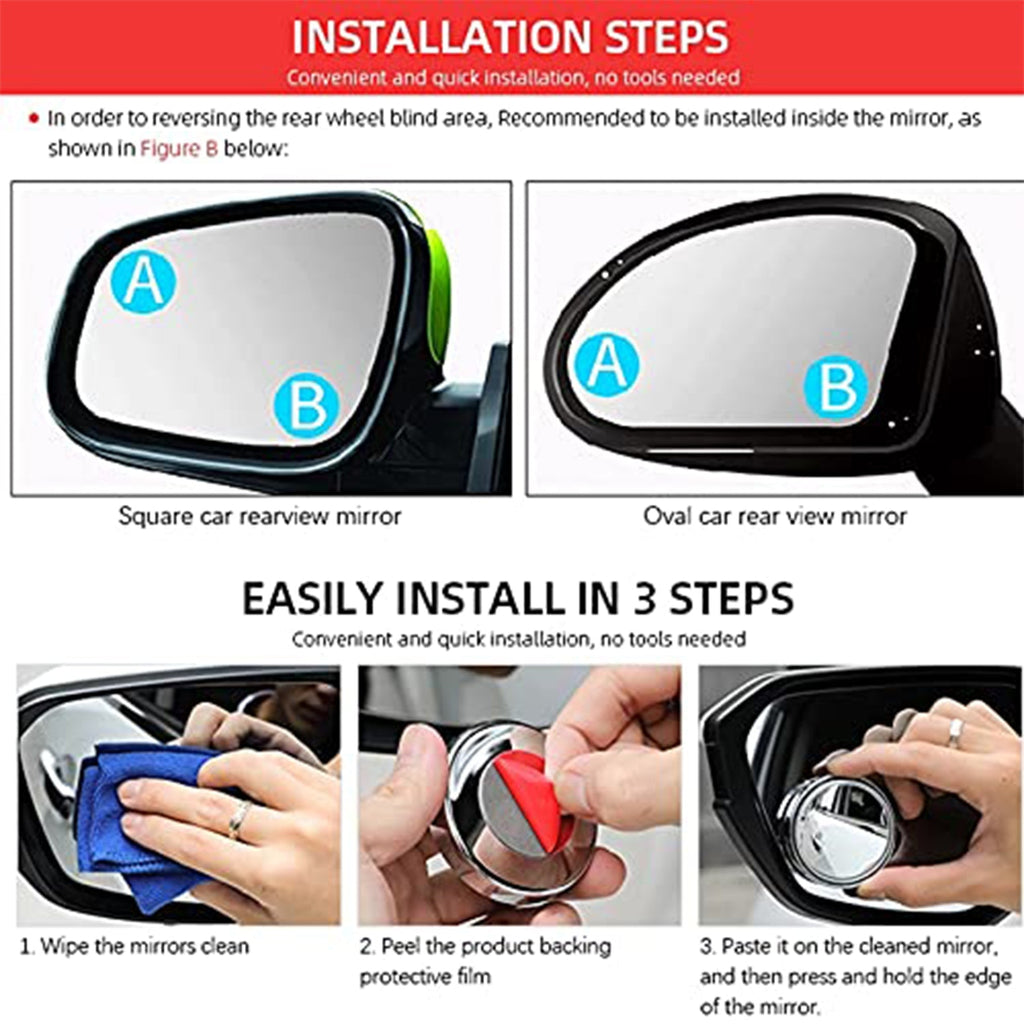 INSTALLATION STEPS

Convenient and quick installation, no tools needed

• In order to reversing the rear wheel blind area, Recommended to be installed inside the mirror, as shown in Figure B below:

A

B

Square car rearview mirror

A

B

Oval car rear view mirror

EASILY INSTALL IN 3 STEPS

Convenient and quick installation, no tools needed

1. Wipe the mirrors clean

2. Peel the product backing protective film

3. Paste it on the cleaned mirror, and then press and hold the edge of the mirror.